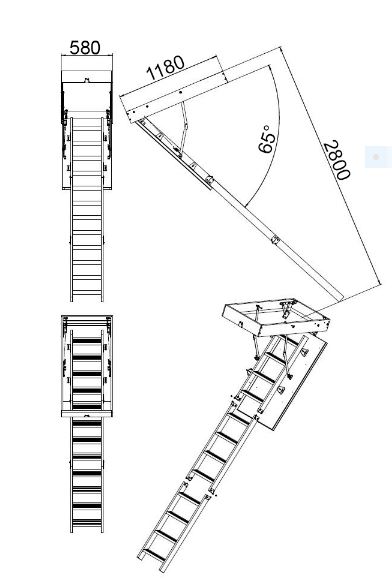 580

1180

65°

2800